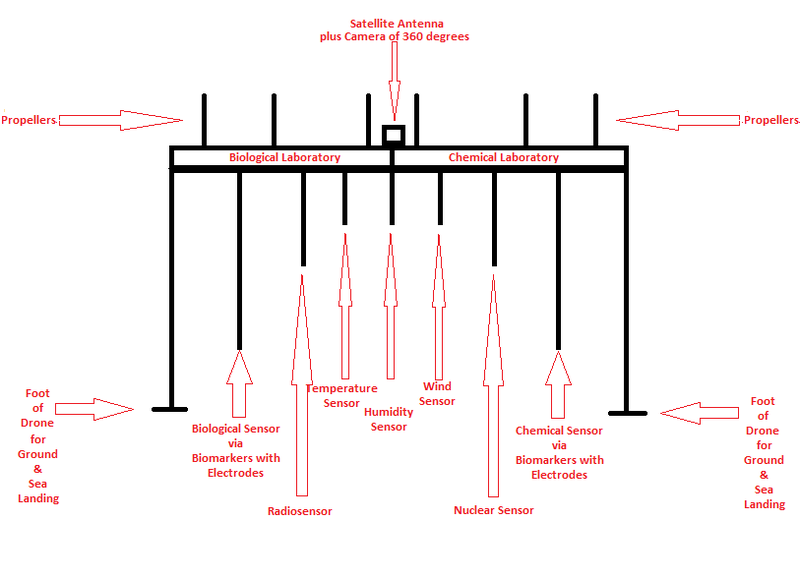 Satellite Antenna
plus Camera of 360 degrees

Propellers

Propellers

Biological Laboratory

Chemical Laboratory

Foot
of
Drone
for
Ground
&
Sea
Landing

Biological Sensor
via
Biomarkers with
Electrodes

Radiosensor

Temperature
Sensor

Humidity
Sensor

Wind
Sensor

Nuclear Sensor

Chemical Sensor
via
Biomarkers with
Electrodes

Foot
of
Drone
for
Ground
&
Sea
Landing